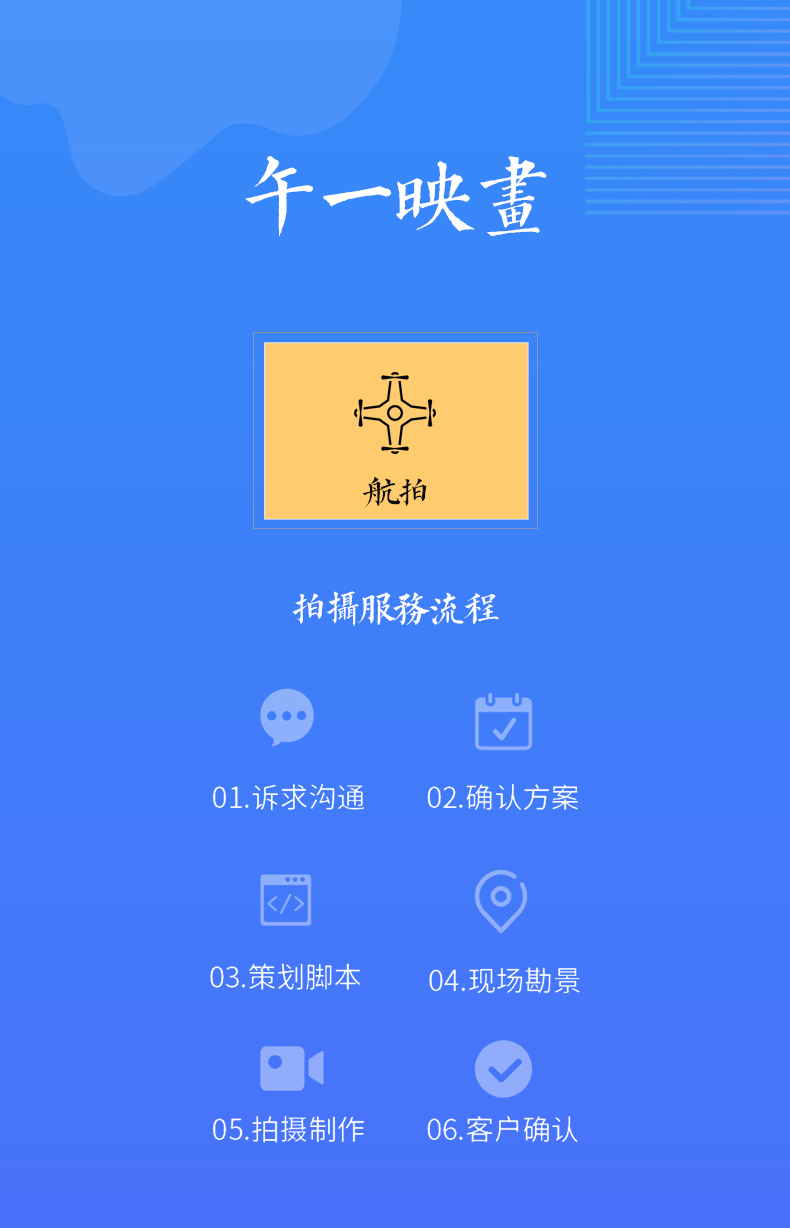 午一映畫

航拍

拍攝服務流程

01.诉求沟通

02.确认方案

03.策划脚本

04.现场勘景

05.拍摄制作

06.客户确认